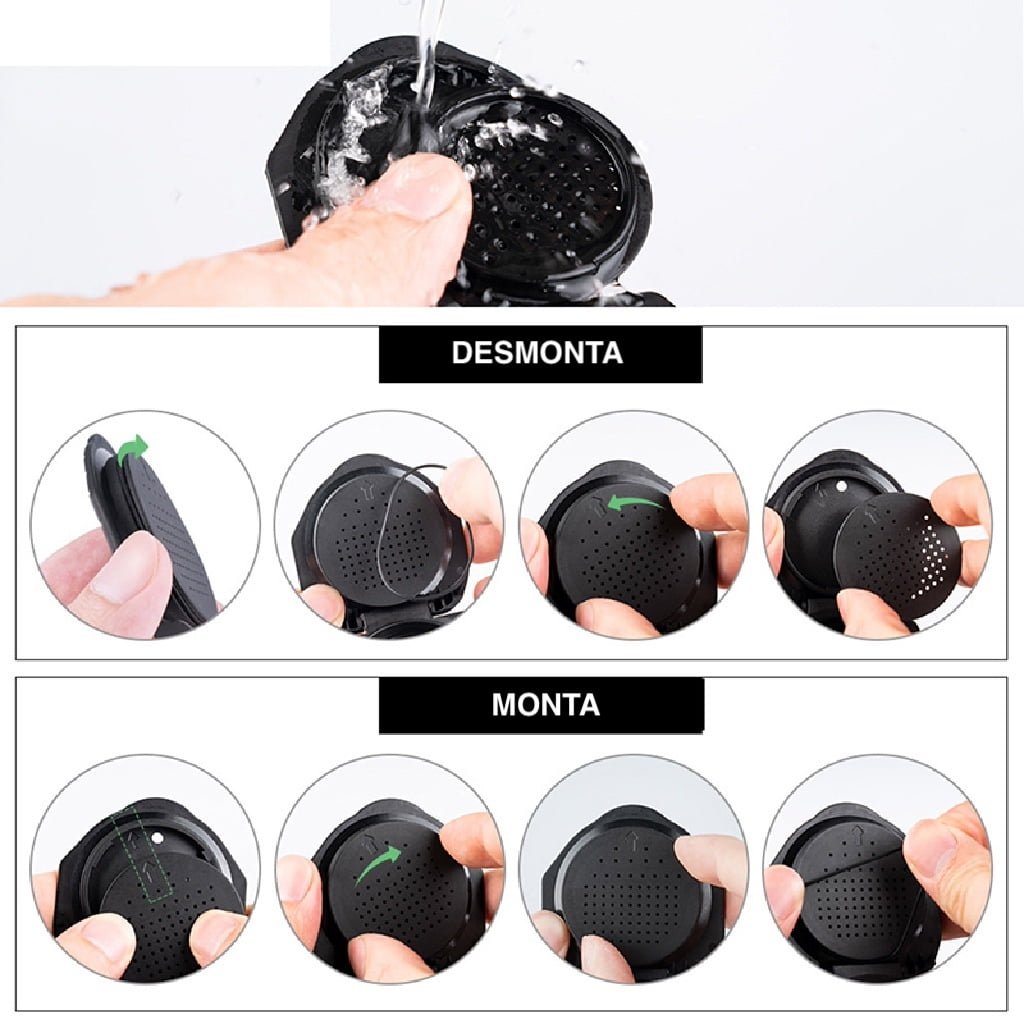 DESMONTA

MONTA