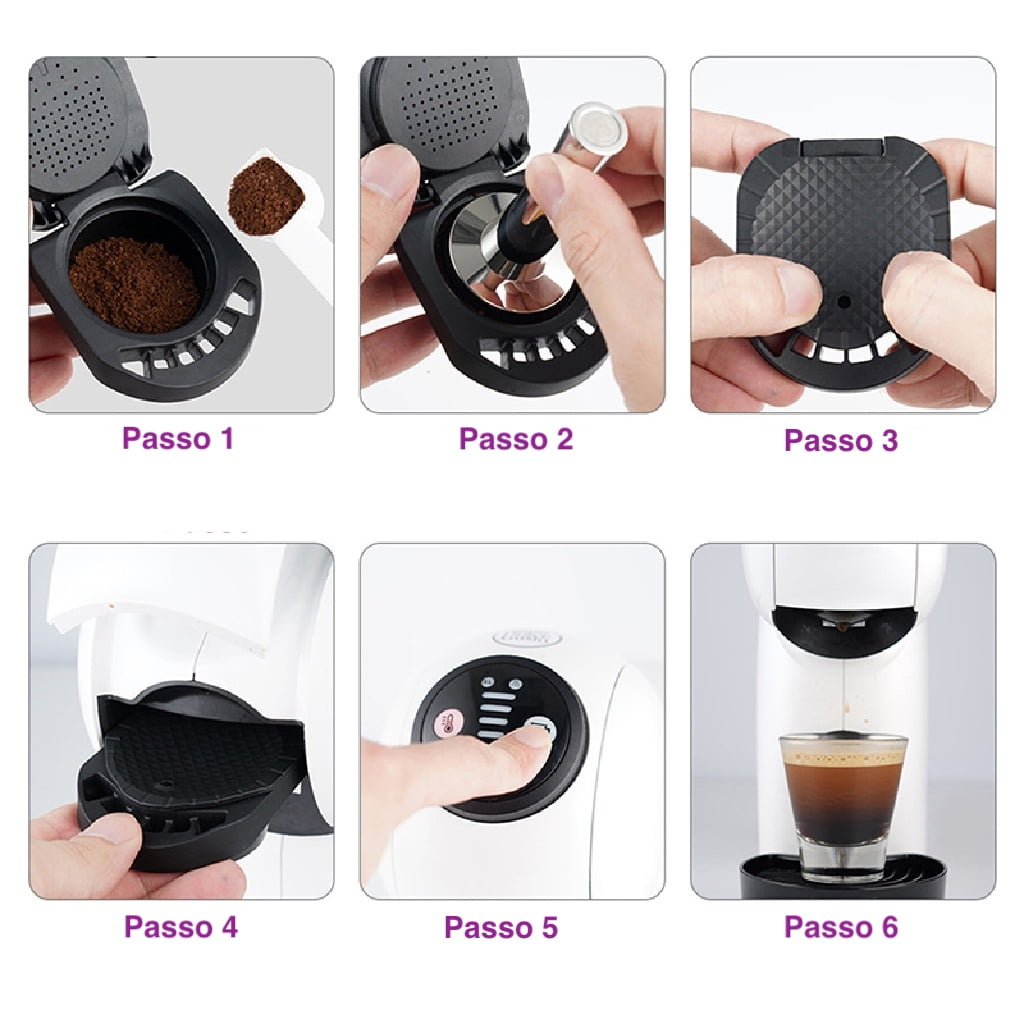 Passo 1

Passo 2

Passo 3

Passo 4

Passo 5

Passo 6